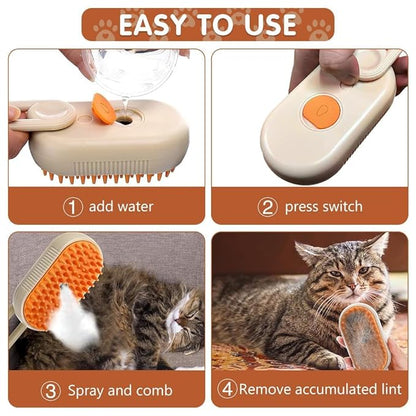 EASY TO USE

① add water

② press switch

③ Spray and comb

④ Remove accumulated lint